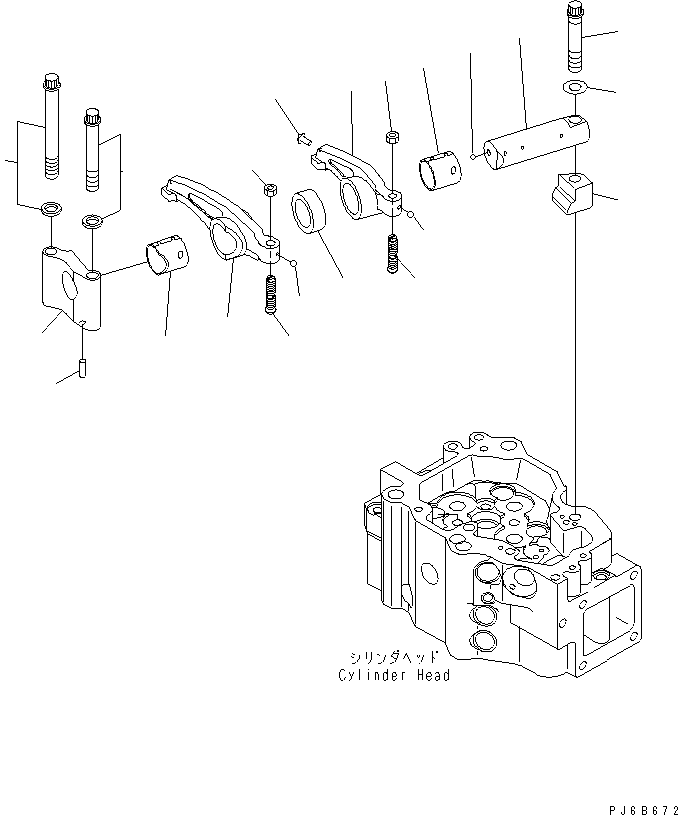 シリンダヘッド
Cylinder Head

PJ6B672