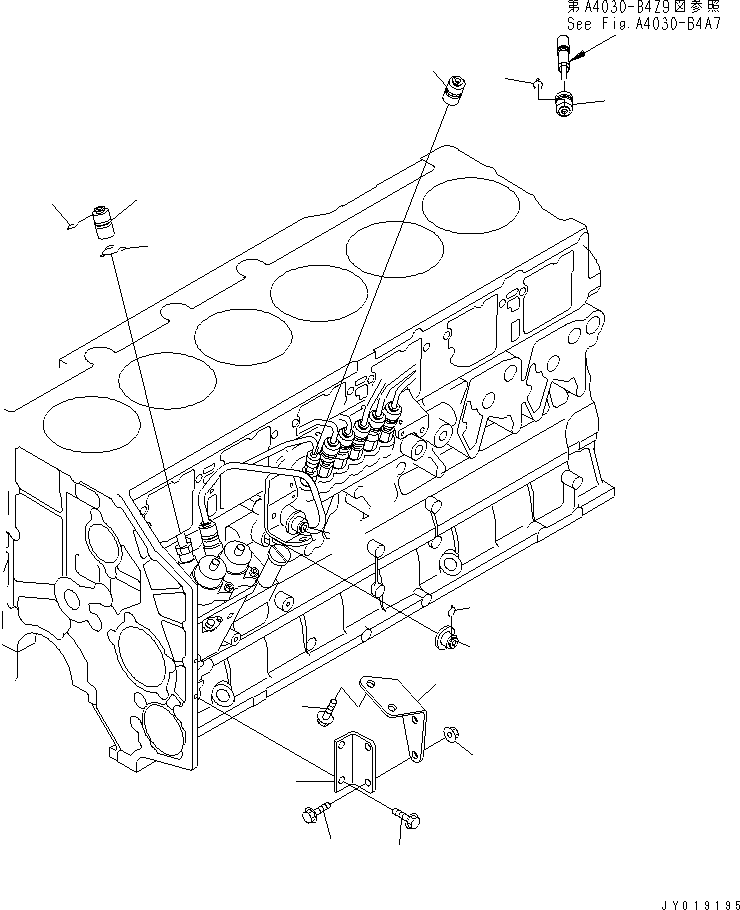 第A4030-B4Z9図参照
See Fig.A4030-B4A7

JY019195