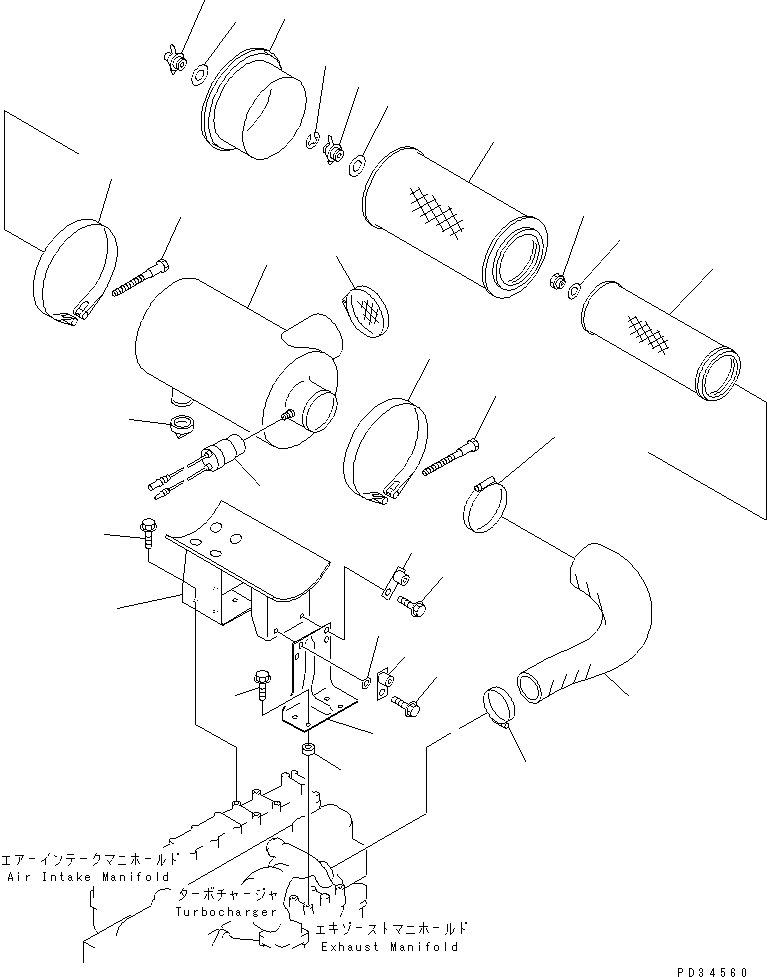 エアーインテークマニホールド
Air Intake Manifold

ターボチャージャ
Turbocharger

エキゾーストマニホールド
Exhaust Manifold

PD34560