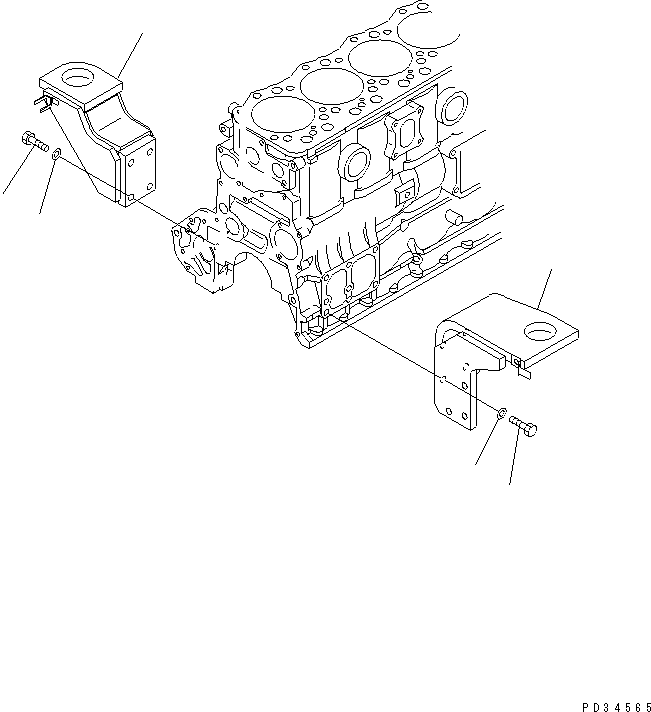 PD34565