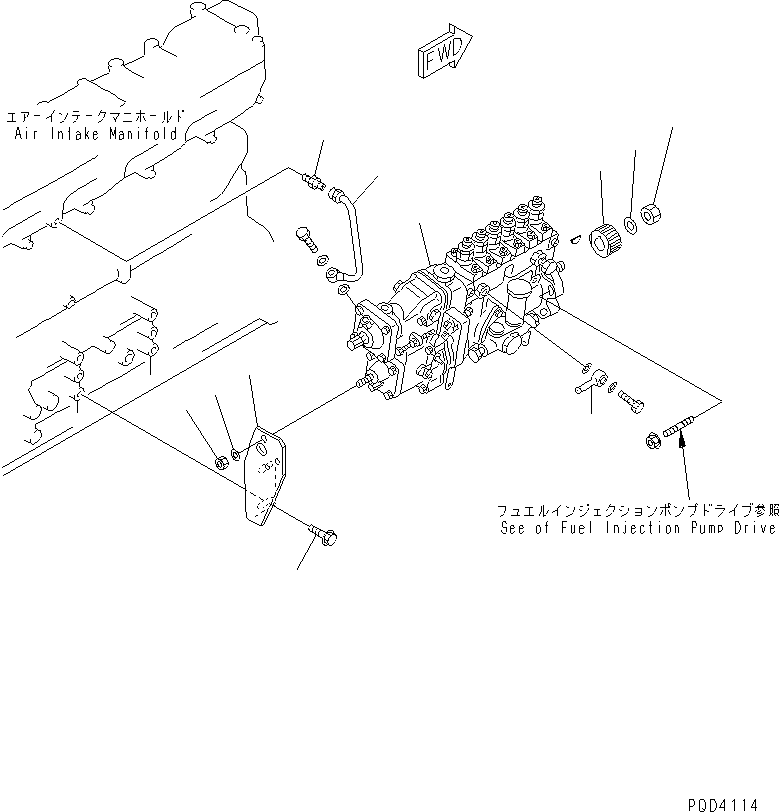 FWD

エアーインテークマニホールド
Air Intake Manifold

フュエルインジェクションポンプドライブ参照
See of Fuel Injection Pump Drive

PQD4114