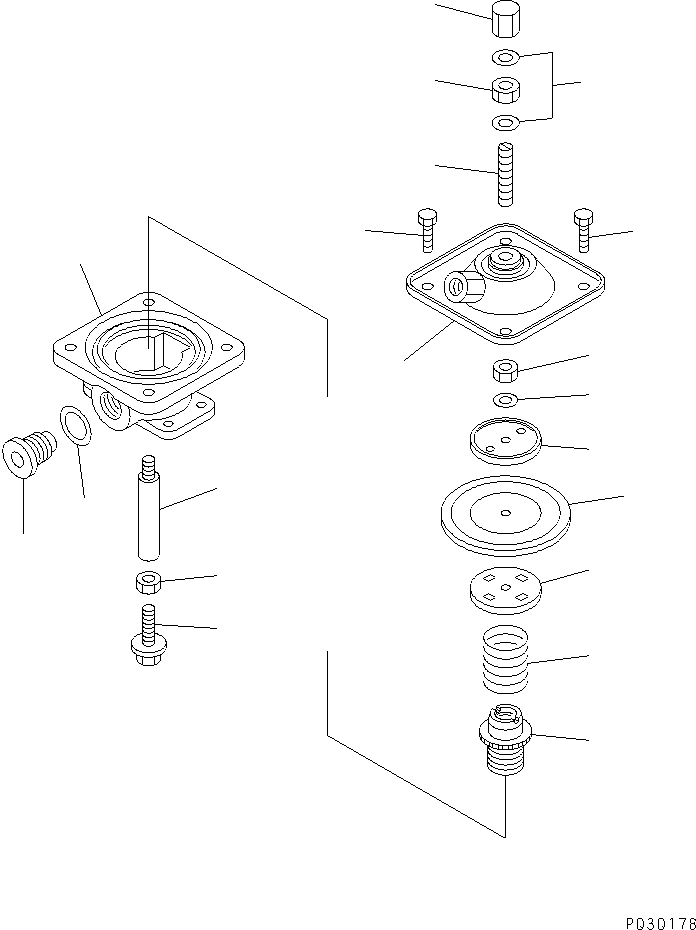 P030176