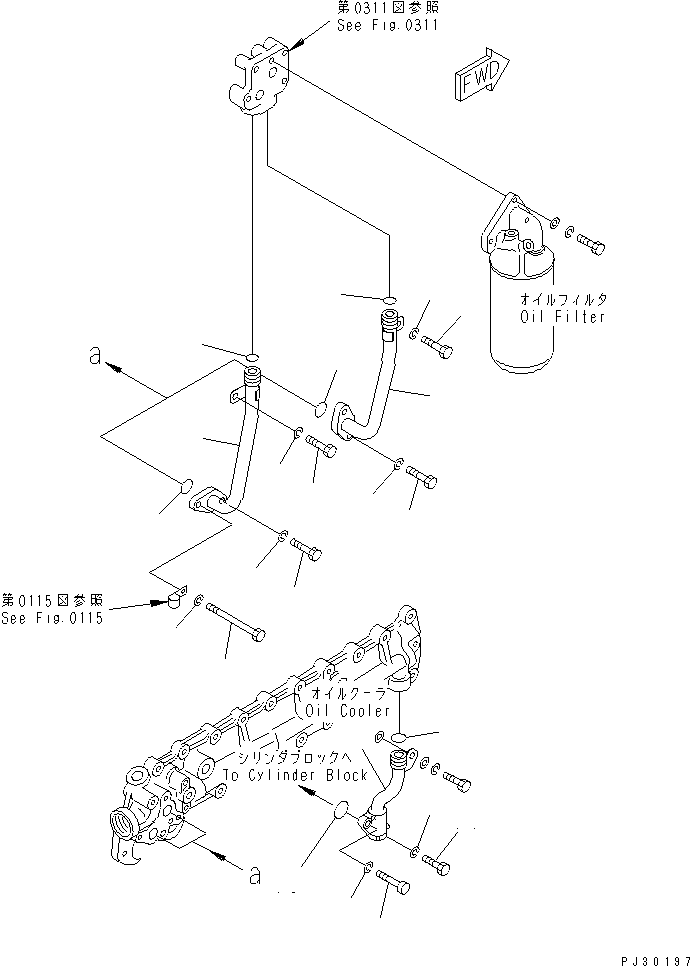 第0311図参照
See Fig.0311

FWD

オイルフィルタ
Oil Filter

a

第0115図参照
See Fig.0115

オイルクーラ
Oil Cooler

シリンダブロックへ
To Cylinder Block

a

PJ30197