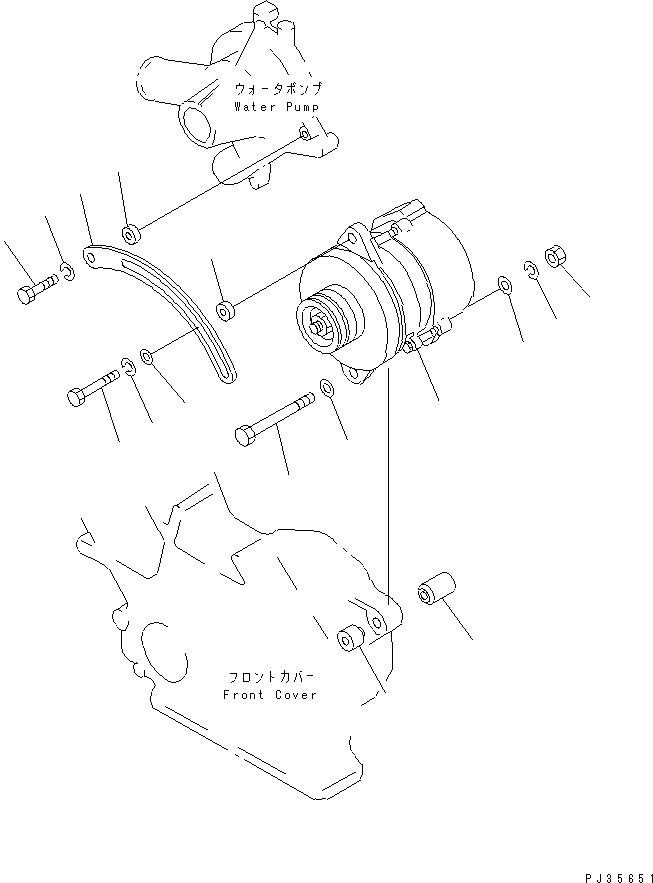 ウォータポンプ
Water Pump

フロントカバー
Front Cover

PJ35651