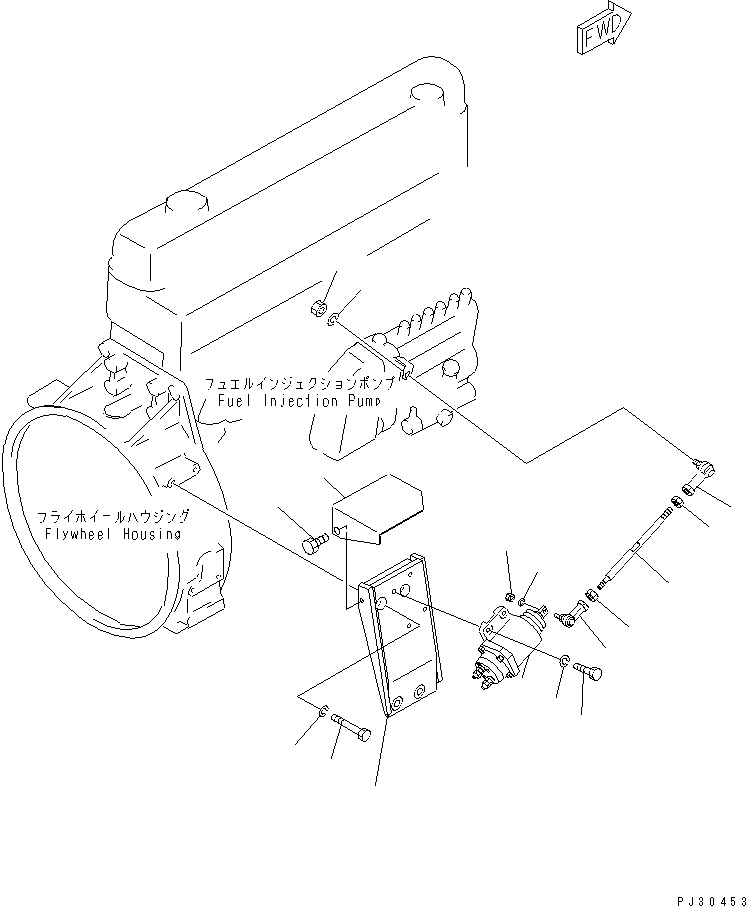 FWD

フュエルインジェクションポンプ
Fuel Injection Pump

フライホイールハウジング
Flywheel Housing

PJ30453