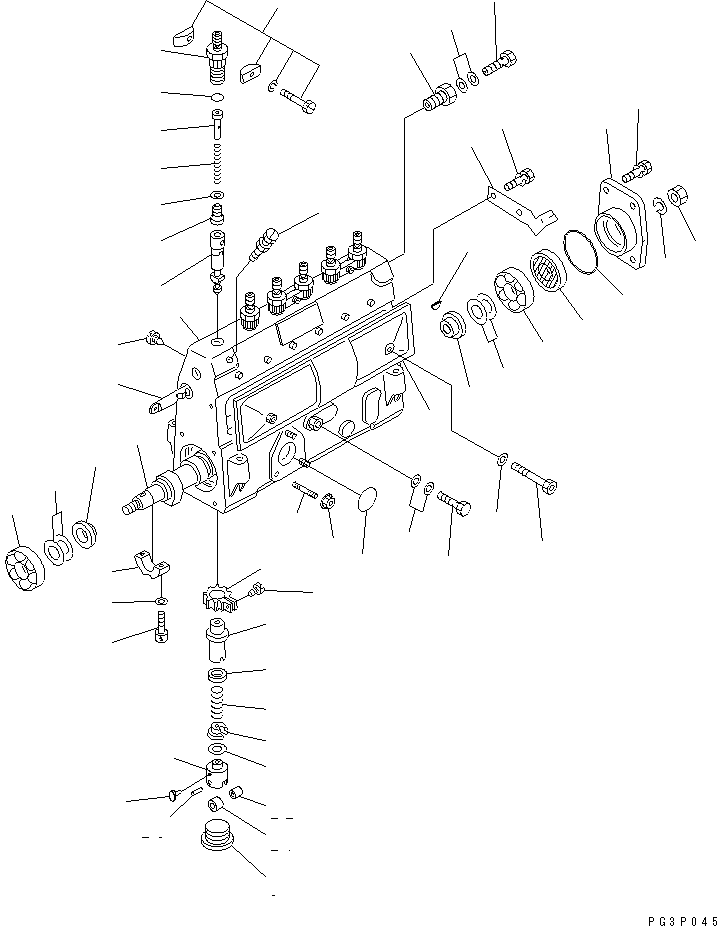 PG3P045