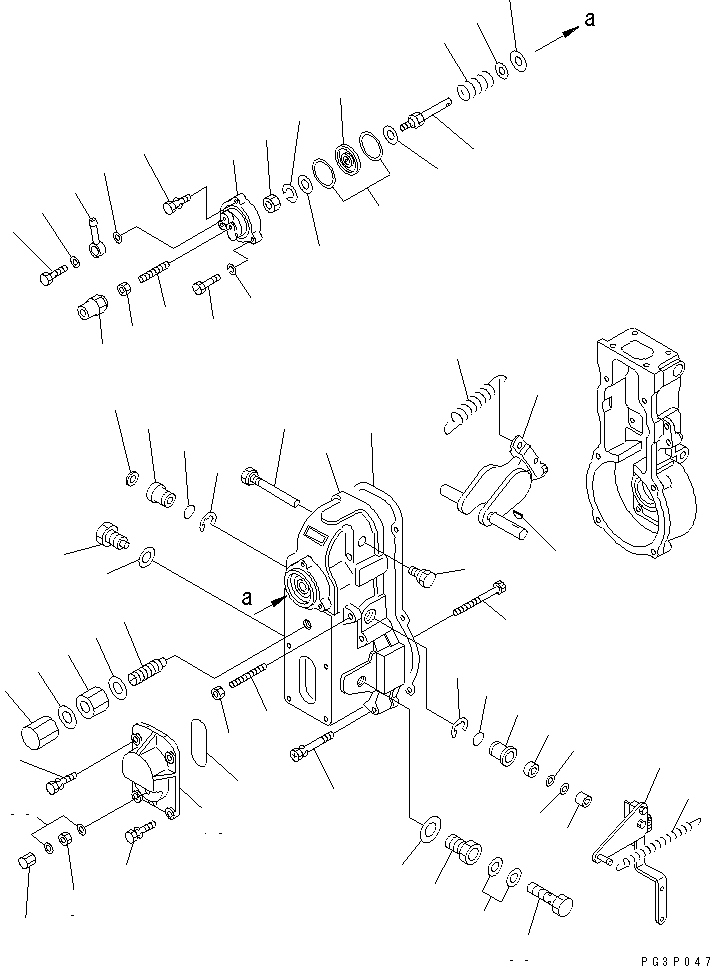 a

a

PG3P047