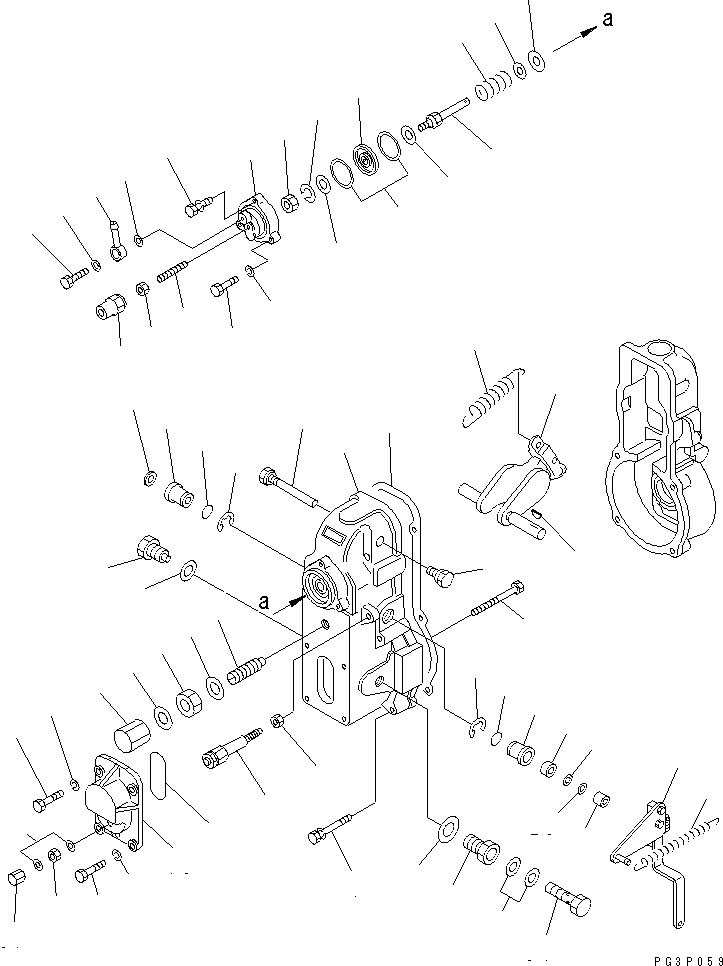 a

a

PG3P059