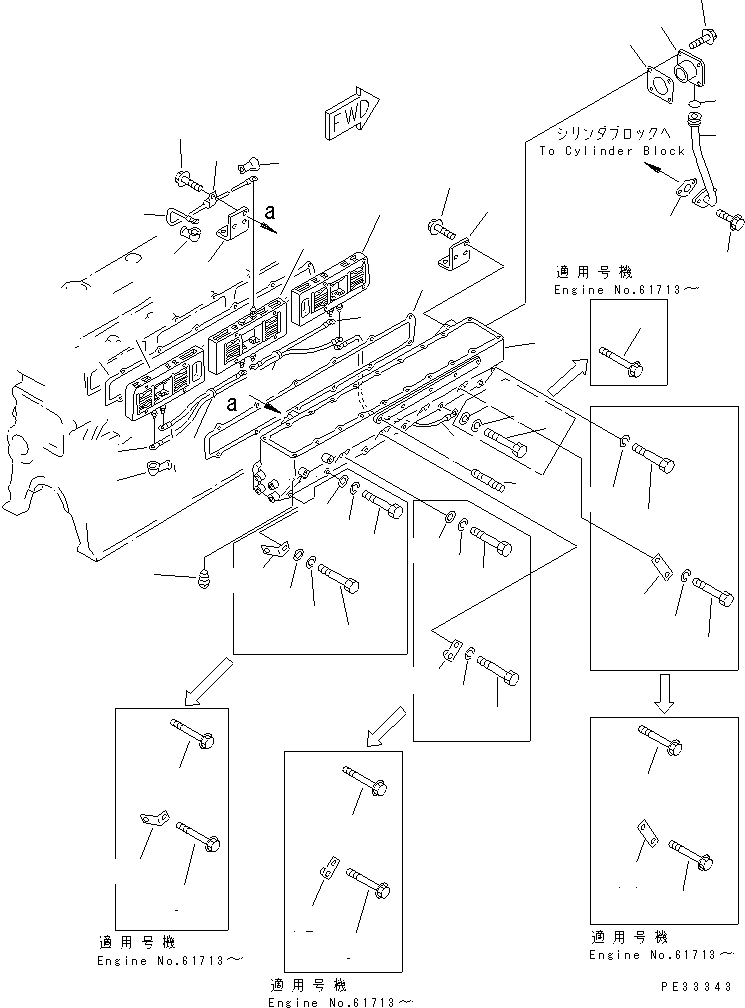 FWD

シリンダブロックへ
To Cylinder Block

a

a

適用号機
Engine No.61713～

適用号機
Engine No.61713～

適用号機
Engine No.61713～

適用号機
Engine No.61713～

PE33343