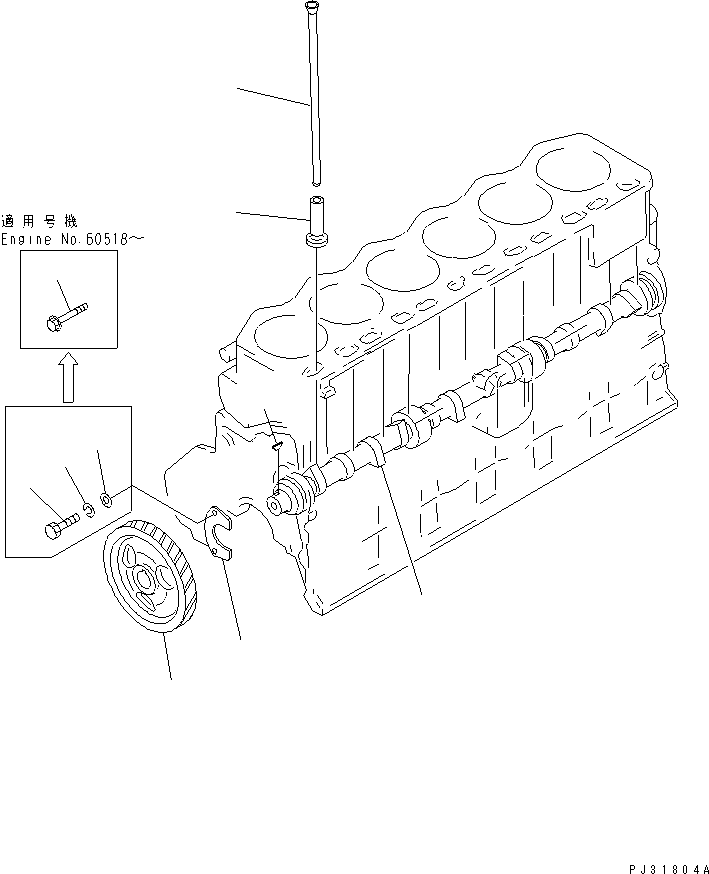 適用号機
Engine No.60518～

PJ31804A