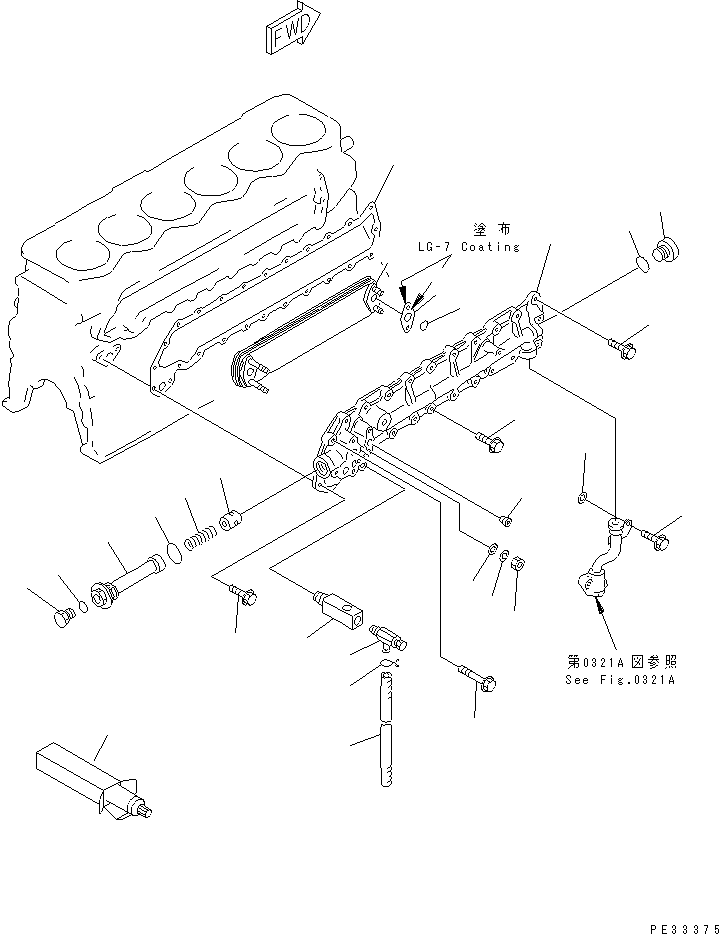 FWD

塗布
LG-7 Coating

第0321A図参照
See Fig.0321A

PE33375