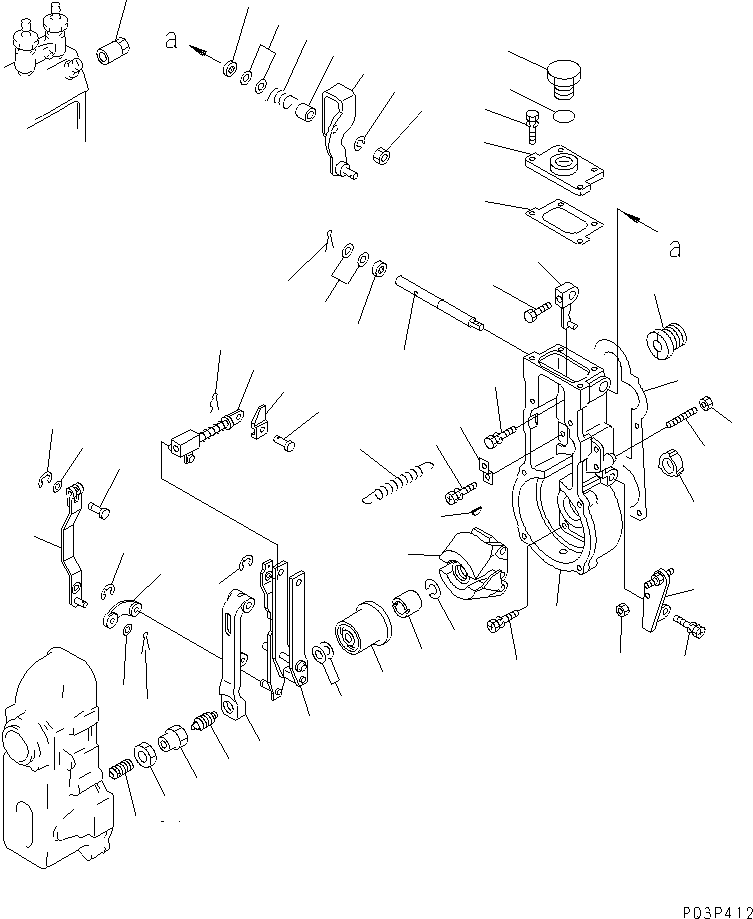 a

a

P03P412