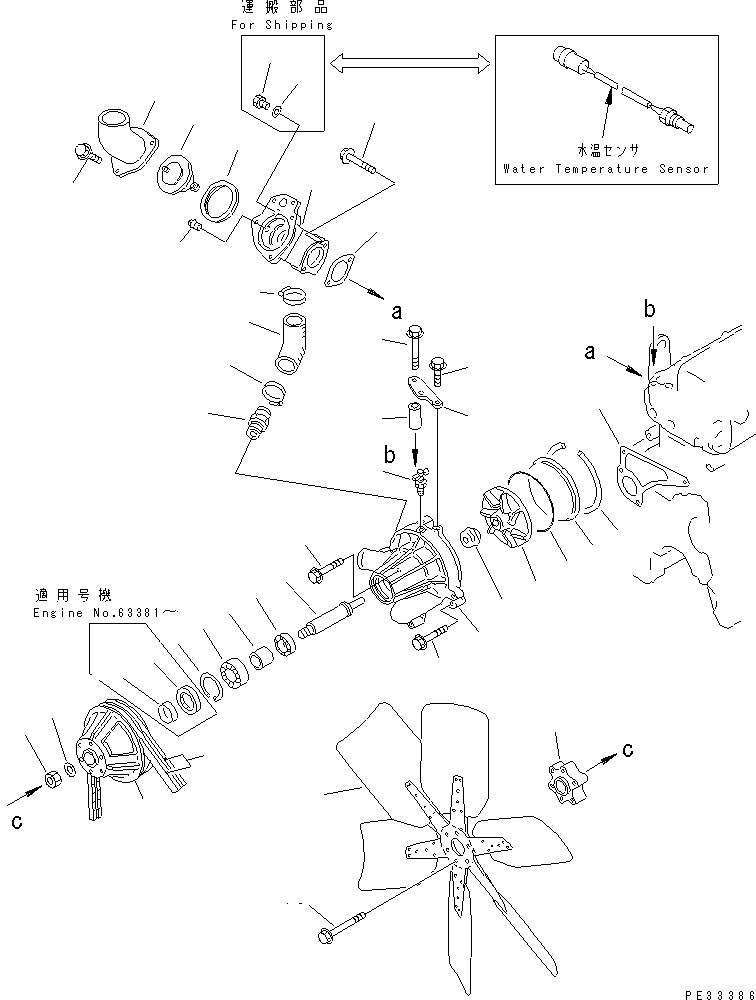 運搬部品
For Shipping

水温センサ
Water Temperature Sensor

a

b

a

b

適用号機
Engine No.63381～

c

c

PE33386