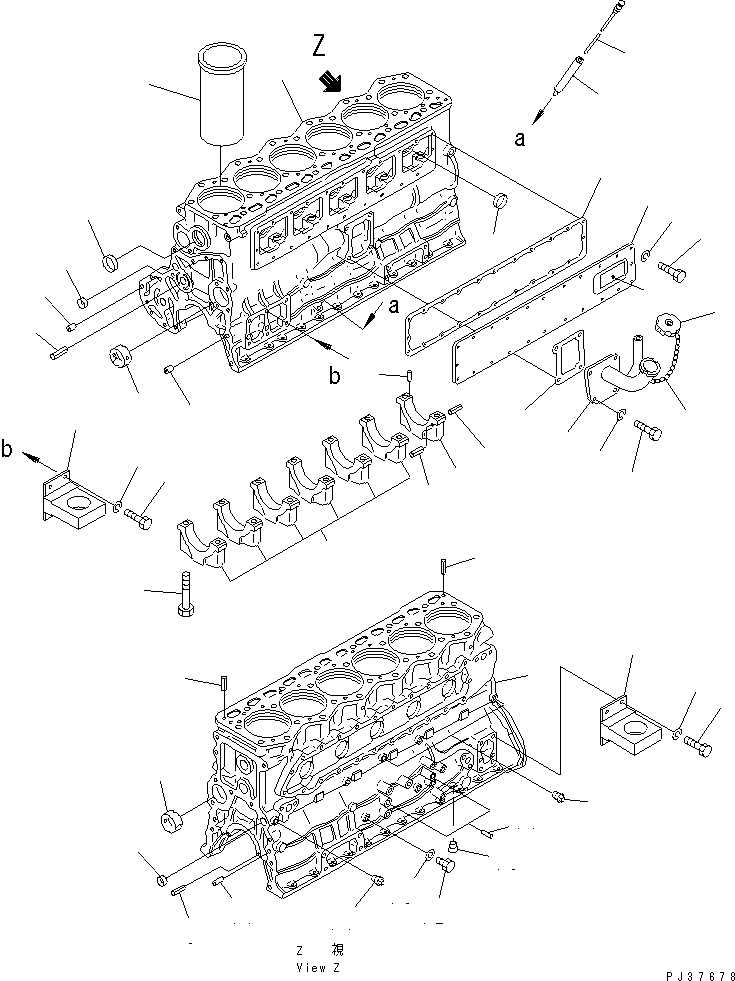 Z

a

a

b

b

Z 視
View Z

PJ37678