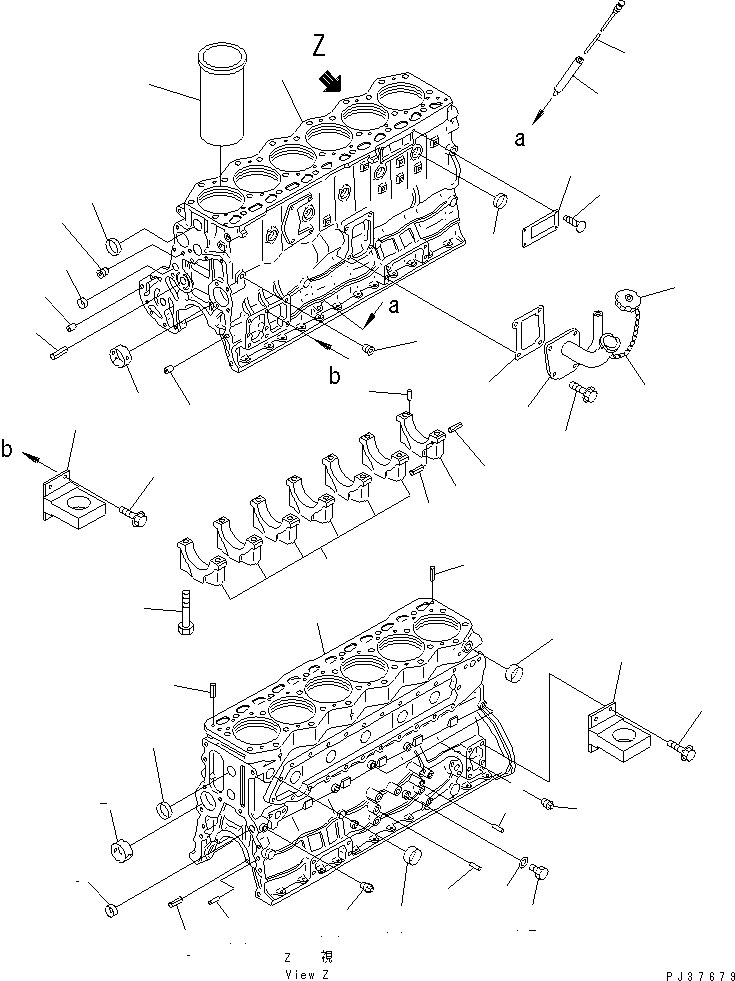 Z
a
a
b
b
Z 視
View Z
PJ37679