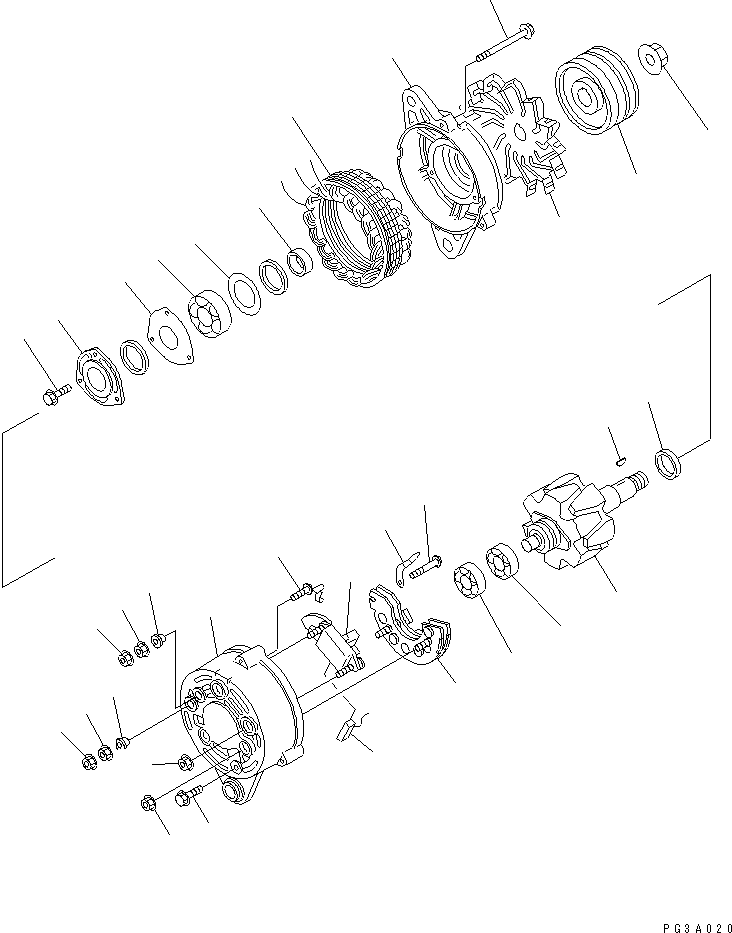 PG3A020