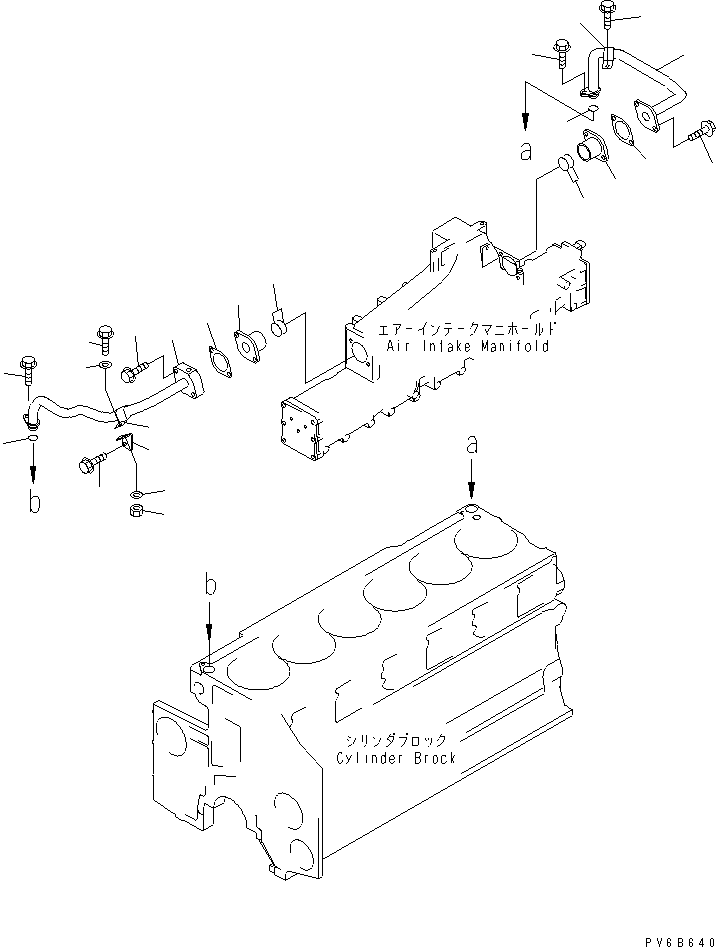 a

エアーインテークマニホールド
Air Intake Manifold

b

a

b

シリンダブロック
Cylinder Brock

PV6B640