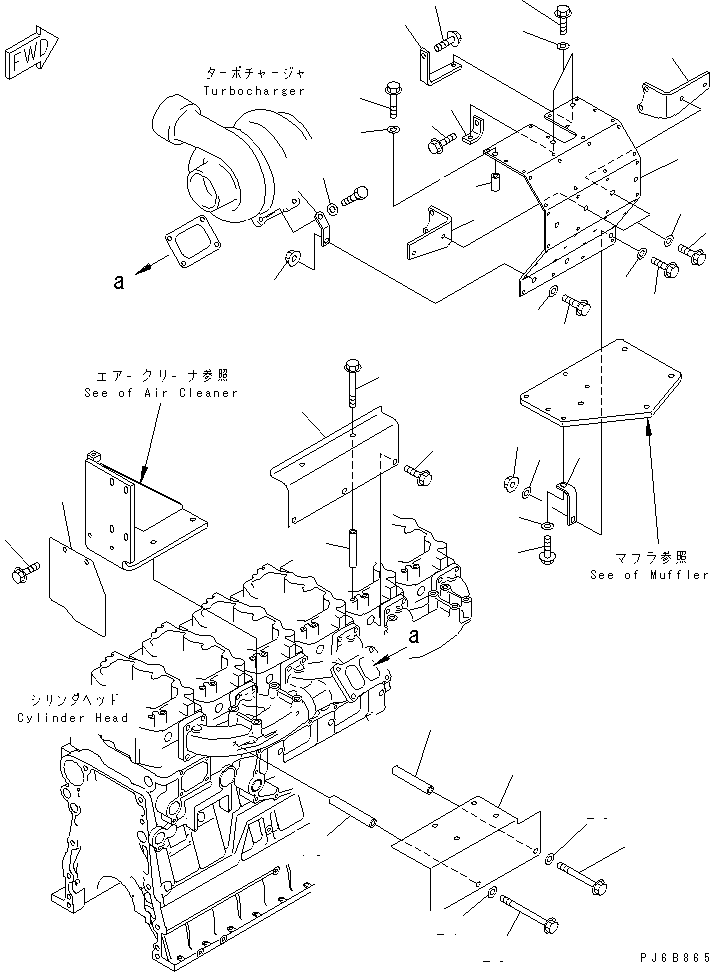 FWD

ターボチャージャ
Turbocharger

a

エアークリーナ参照
See of Air Cleaner

マフラ参照
See of Muffler

a

シリンダヘッド
Cylinder Head

PJ6B865