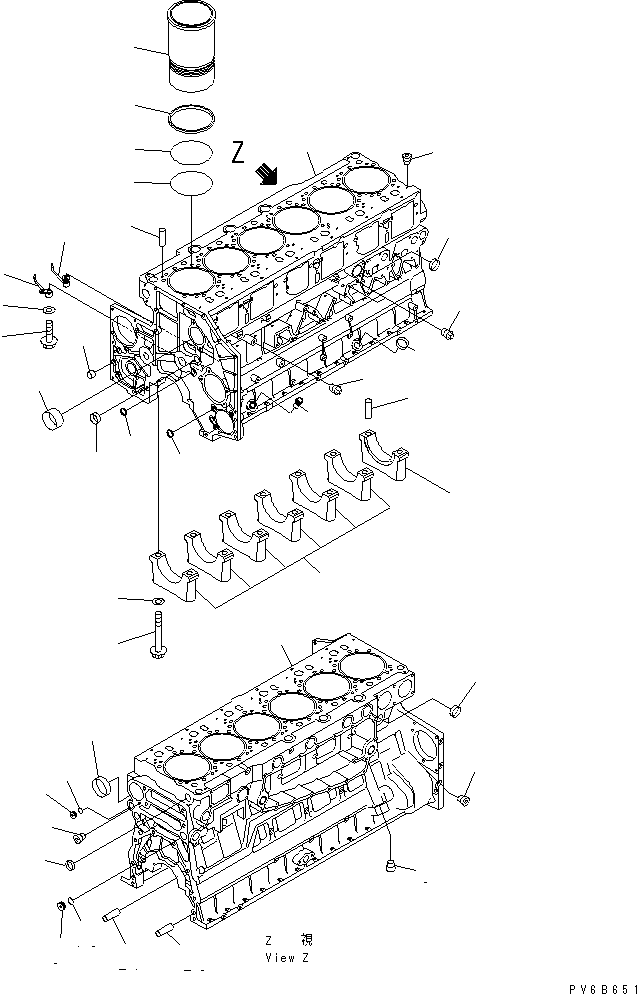 Z

Z 視
View Z

PV6B651