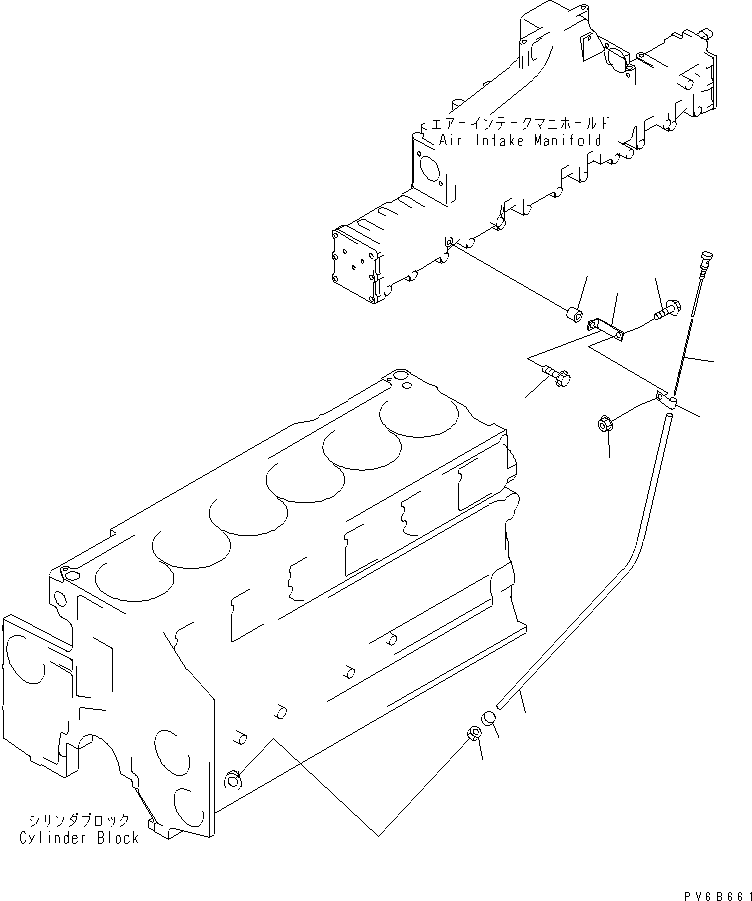 エアーインテークマニホールド
Air Intake Manifold

シリンダブロック
Cylinder Block

PV6B661