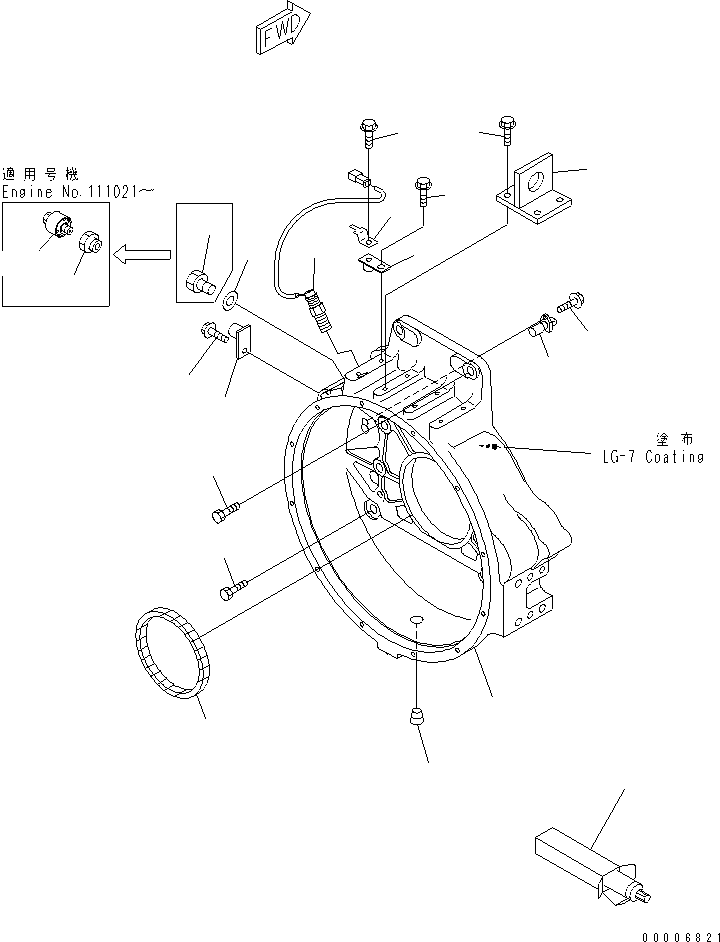 FWD

適用号機
Engine No.111021~

塗布
LG-7 Coating

00006821