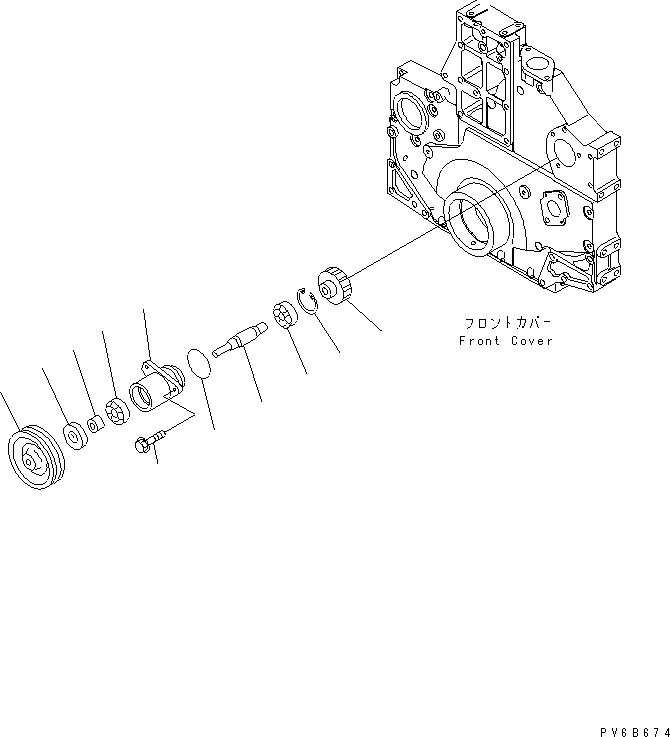 フロントカバー
Front Cover

PV6B674