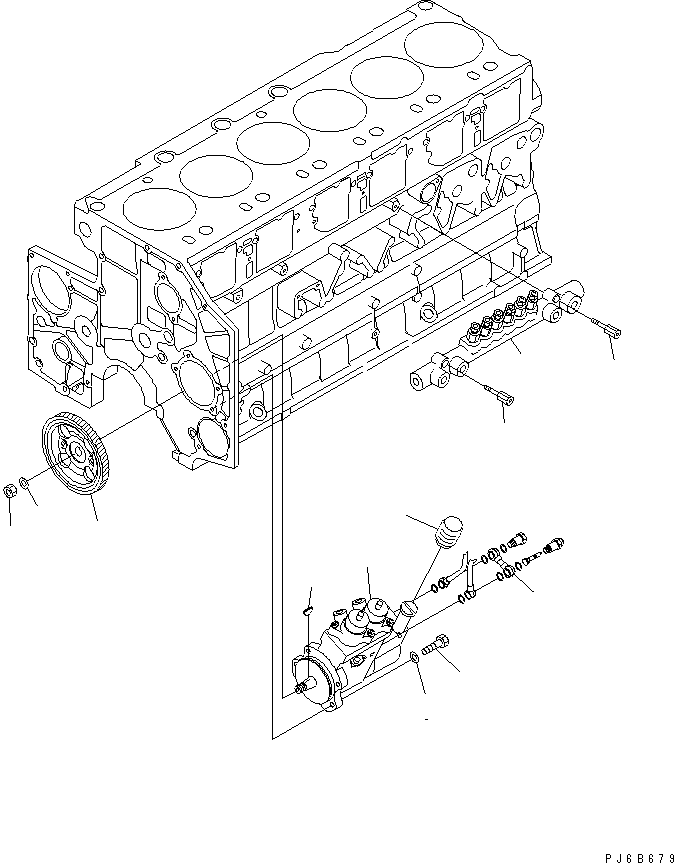 PJ6B679