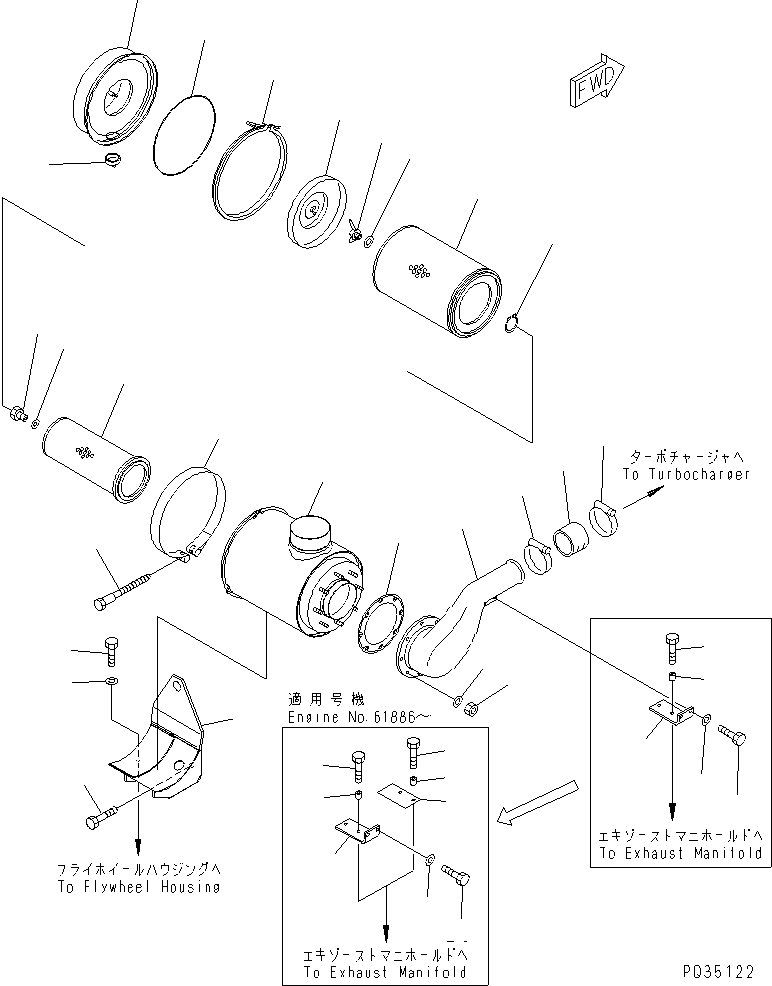 FWD

ターボチャージャへ
To Turbocharger

適用号機
Engine No.61886～

エキゾーストマニホールドへ
To Exhaust Manifold

フライホイールハウジングへ
To Flywheel Housing

エキゾーストマニホールドへ
To Exhaust Manifold

PQ35122