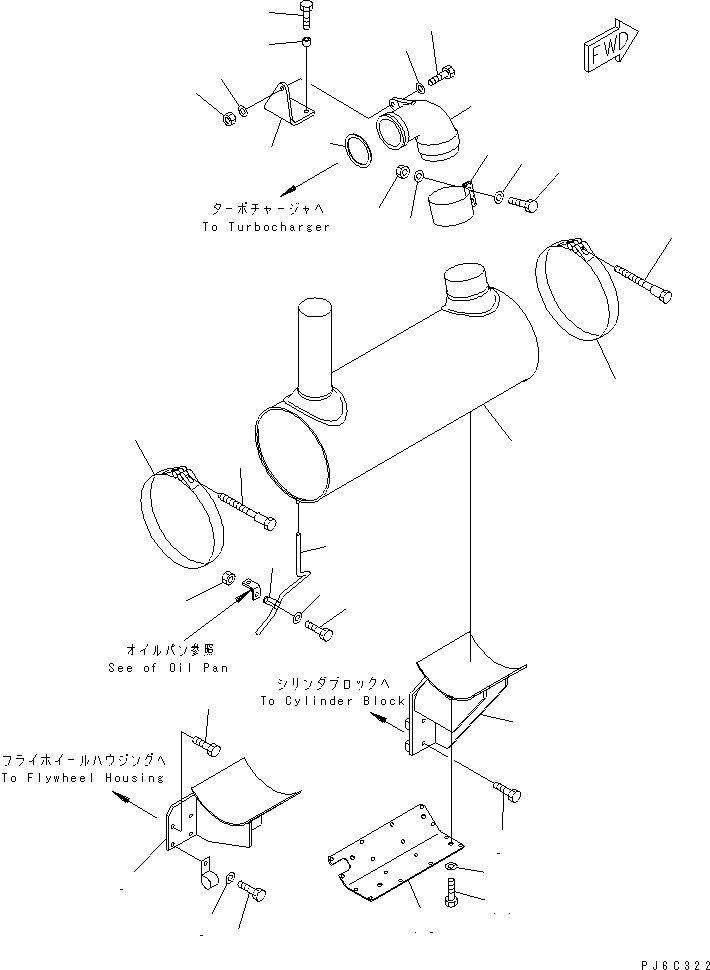 FWD

ターボチャージャへ
To Turbocharger

オイルパン参照
See of Oil Pan

シリンダブロックへ
To Cylinder Block

フライホイールハウジングへ
To Flywheel Housing

PJ6C322