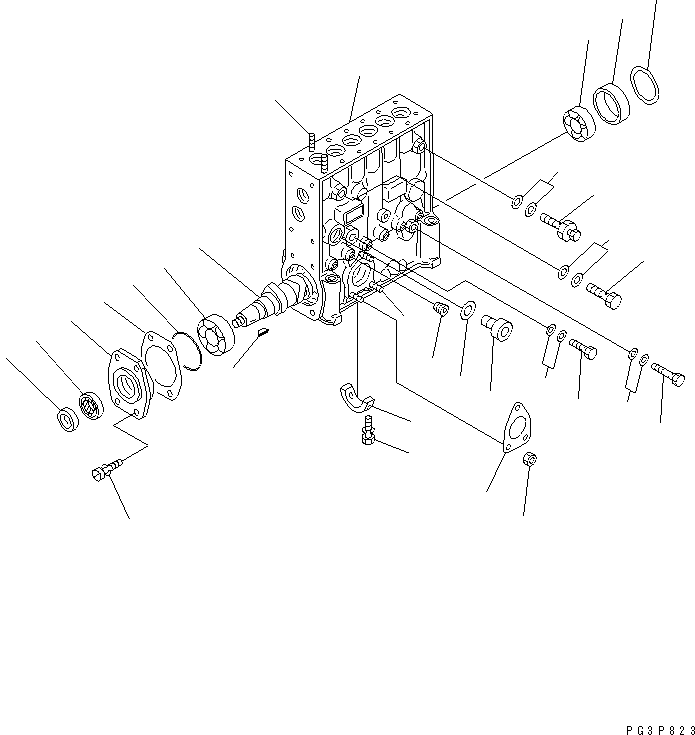 PG3P823