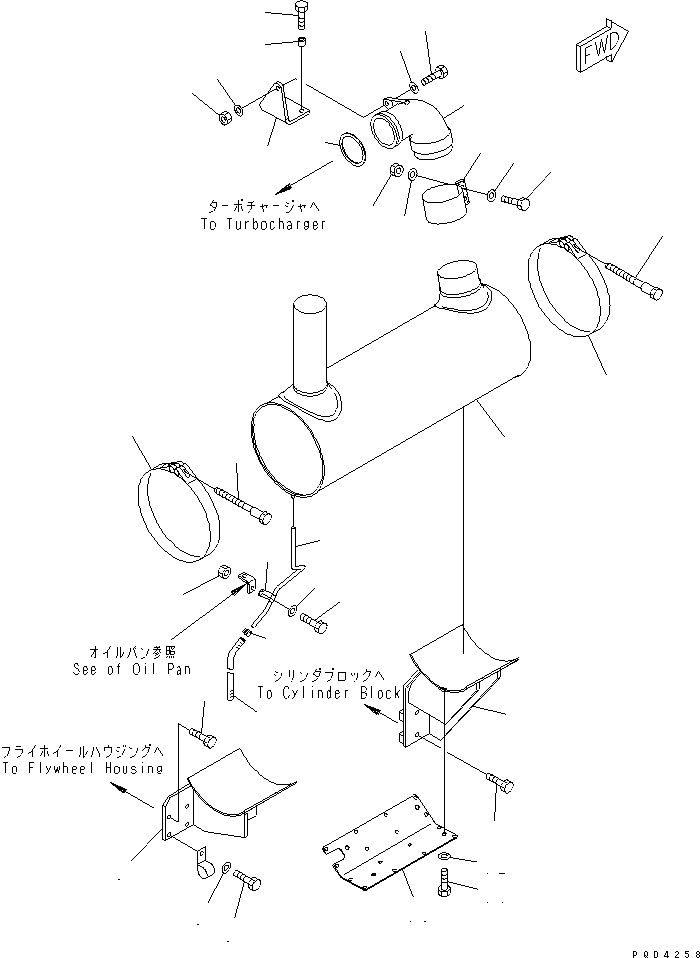 FWD

ターボチャージャへ
To Turbocharger

オイルパン参照
See of Oil Pan

シリンダブロックへ
To Cylinder Block

フライホイールハウジングへ
To Flywheel Housing

P004258