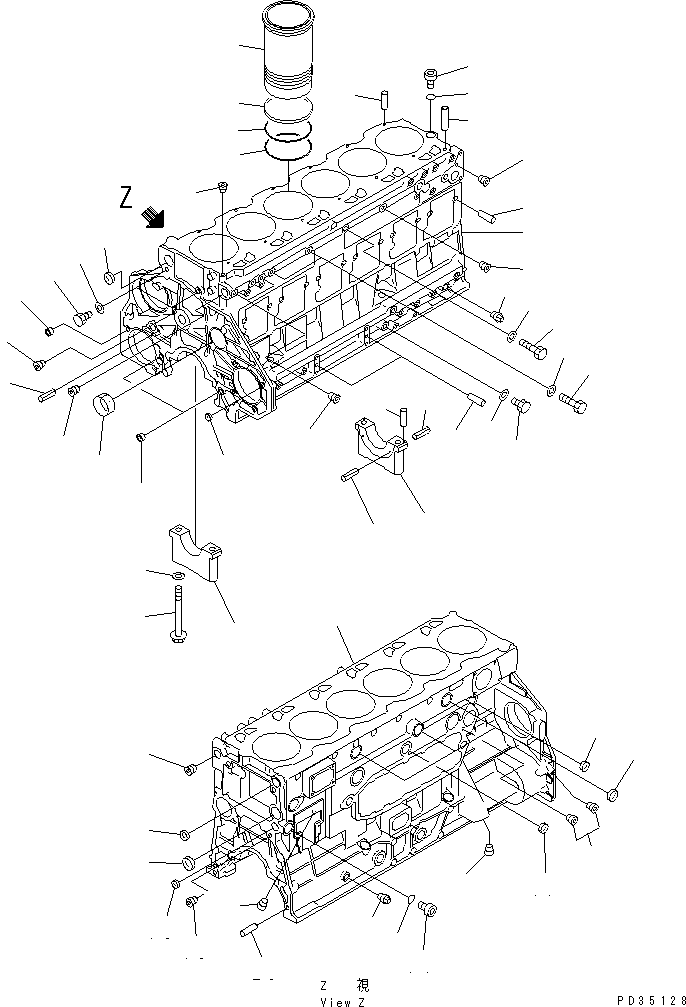 Z

Z 視
View Z

PD35128