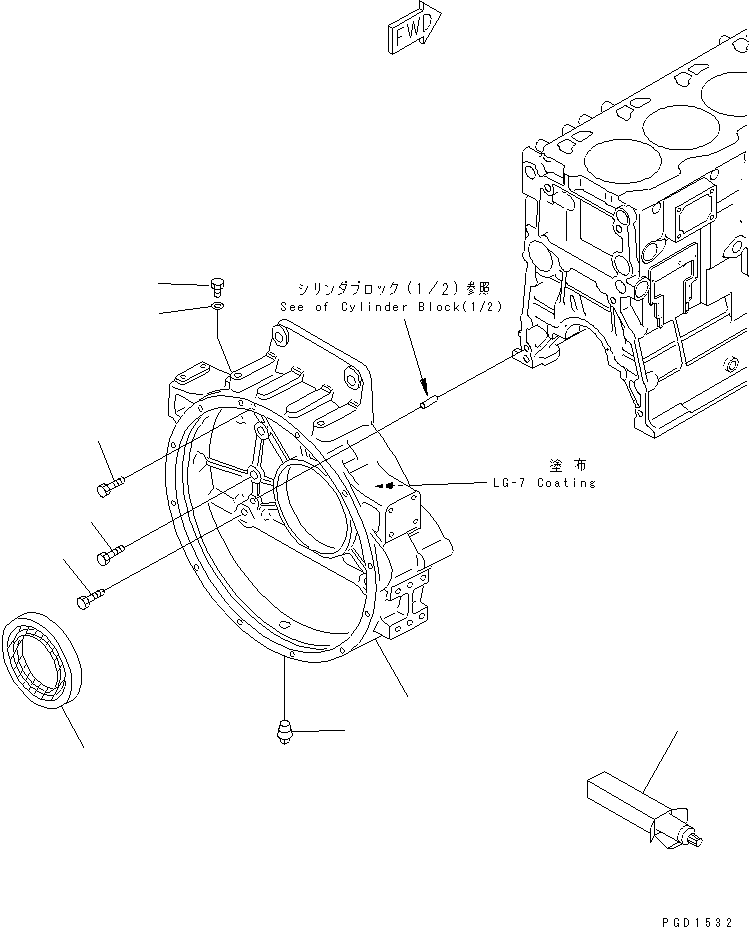 FWD

シリンダブロック(1/2)参照
See of Cylinder Block(1/2)

塗布
LG-7 Coating

PGD1532