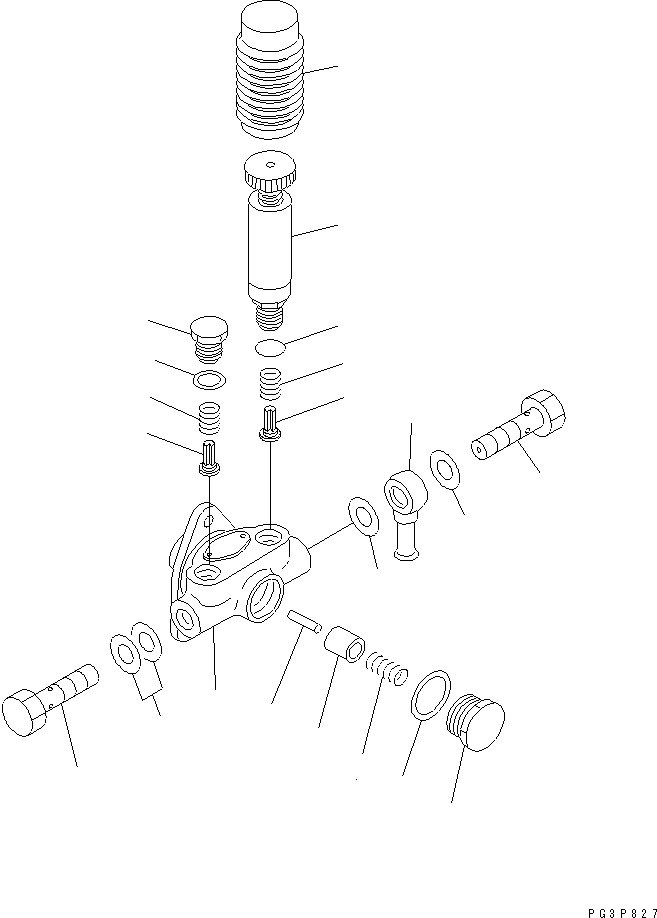 PG3P827