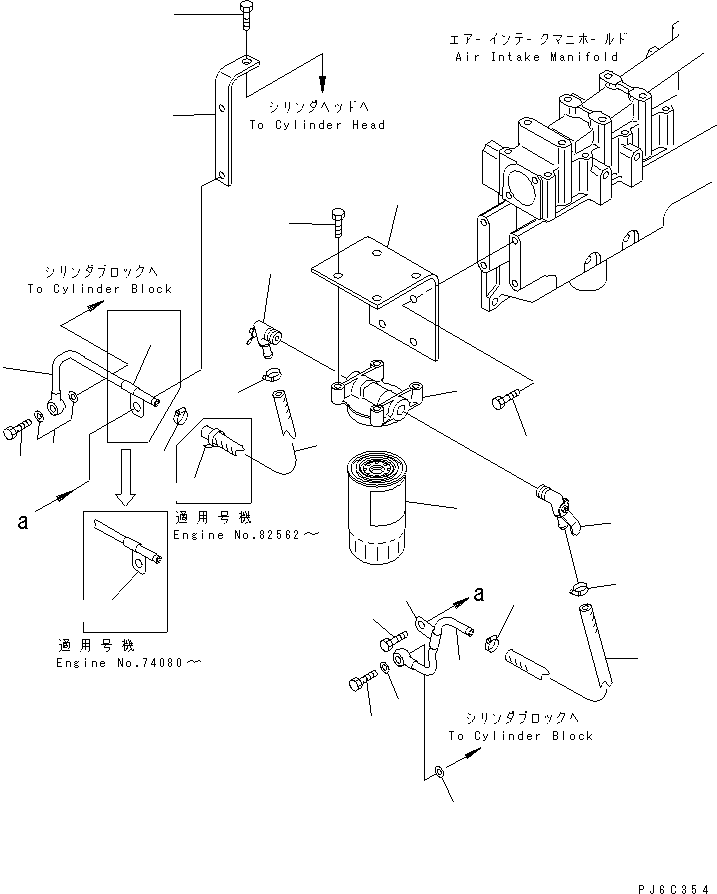 エアーインテークマニホールド
Air Intake Manifold

シリンダヘッドへ
To Cylinder Head

シリンダブロックへ
To Cylinder Block

a

適用号機
Engine No.82562～

適用号機
Engine No.74080～

a

シリンダブロックへ
To Cylinder Block

PJ6C354