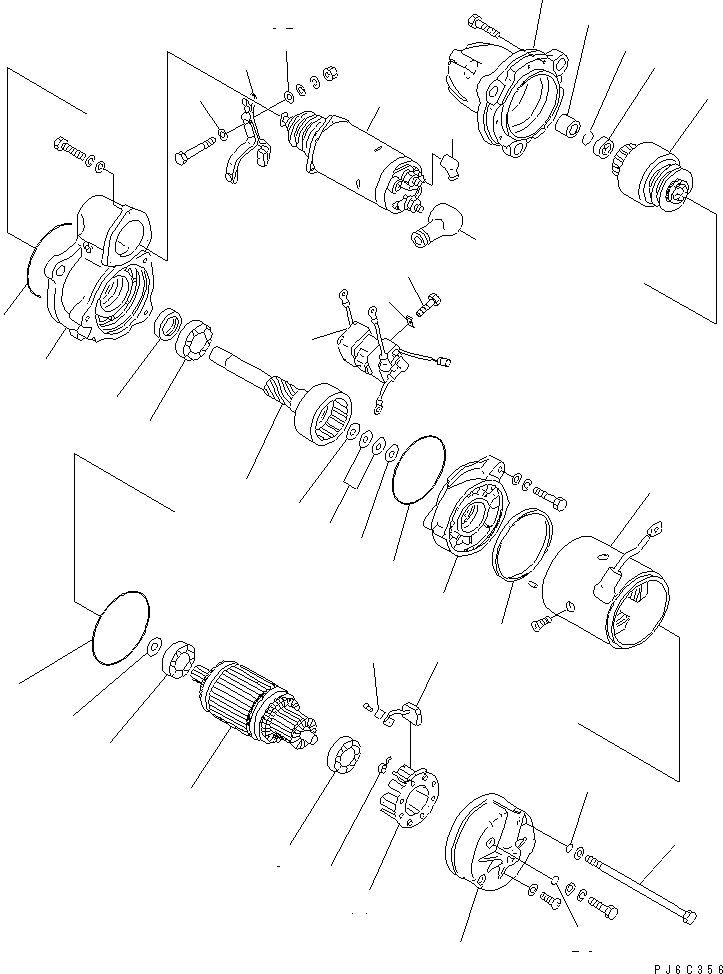 PJ6C356