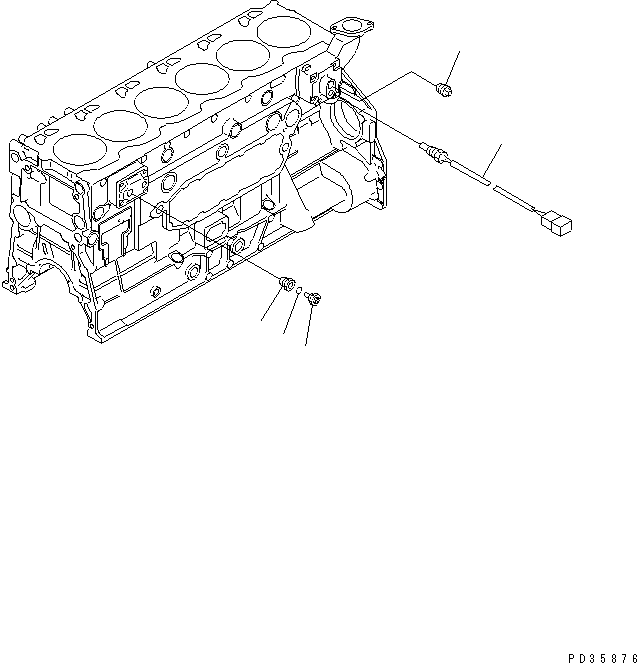 PD35876