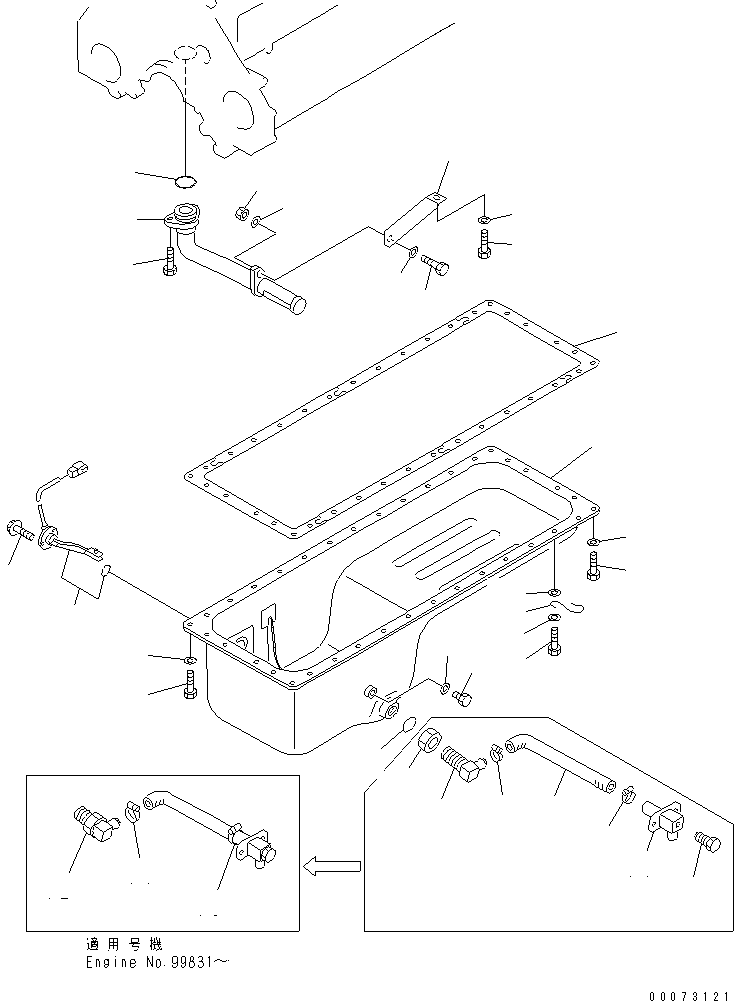 適用号機
Engine No.99831～

00073121