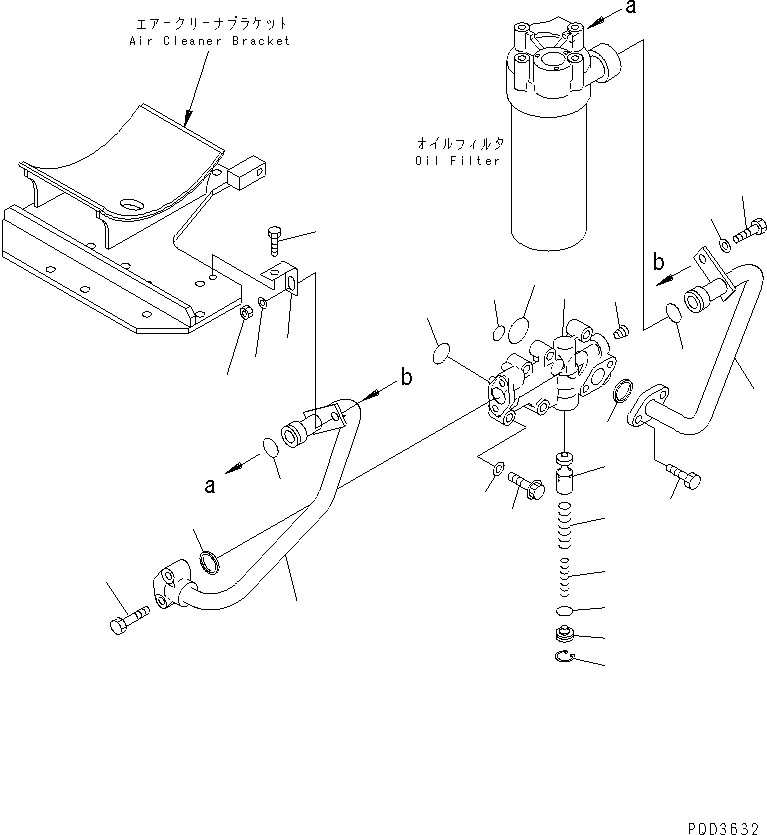 エアークリーナブラケット
Air Cleaner Bracket

a

オイルフィルタ
Oil Filter

b

b

a

P0D3632