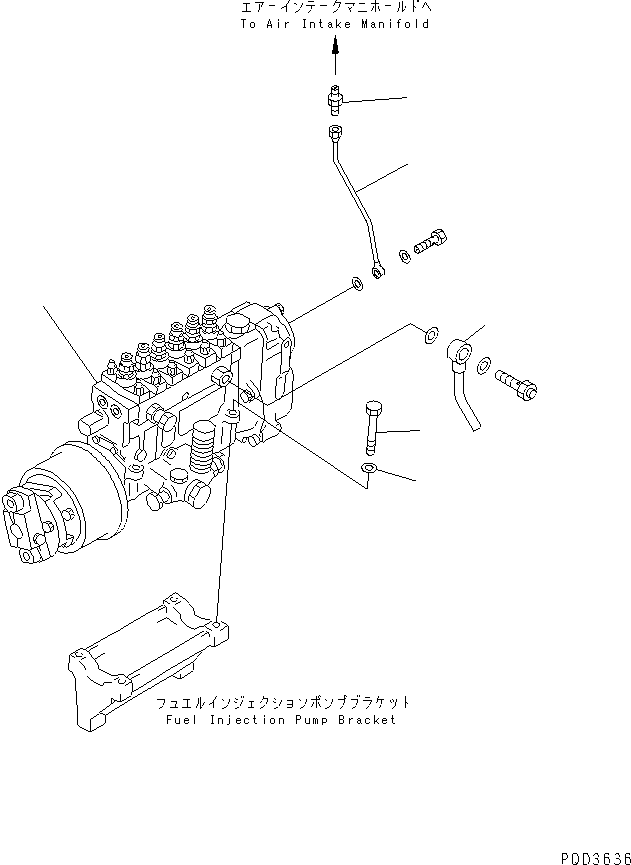 エアーインテークマニホールドへ
To Air Intake Manifold

フュエルインジェクションポンプブラケット
Fuel Injection Pump Bracket

P0D3636