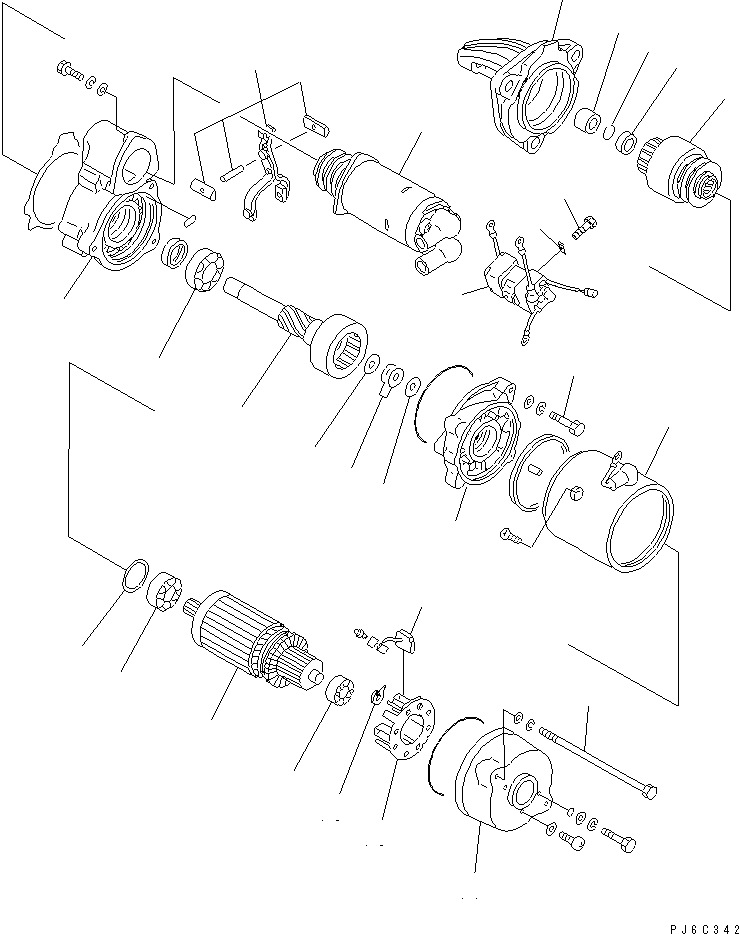 PJ6C342