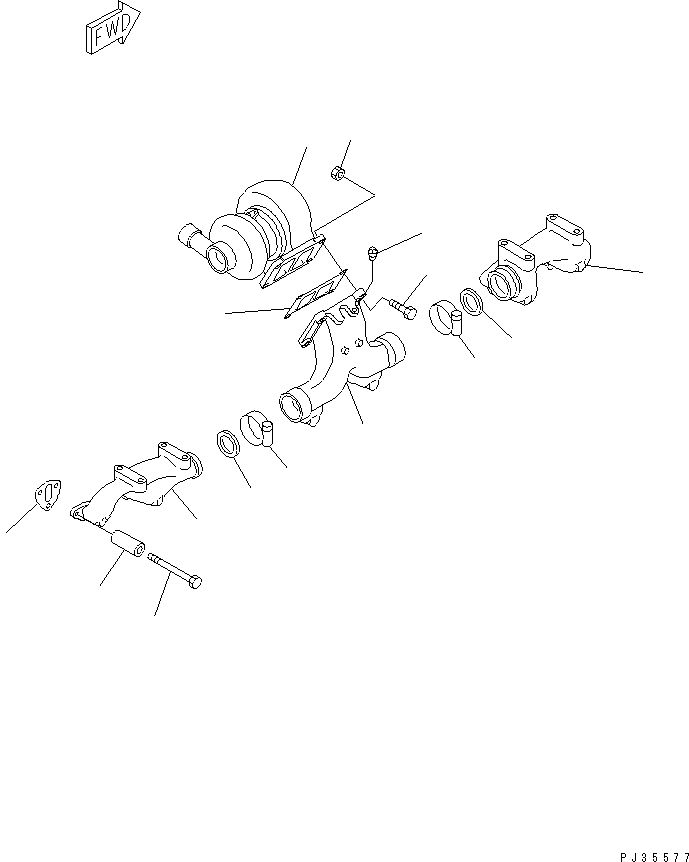 FWD

PJ35577