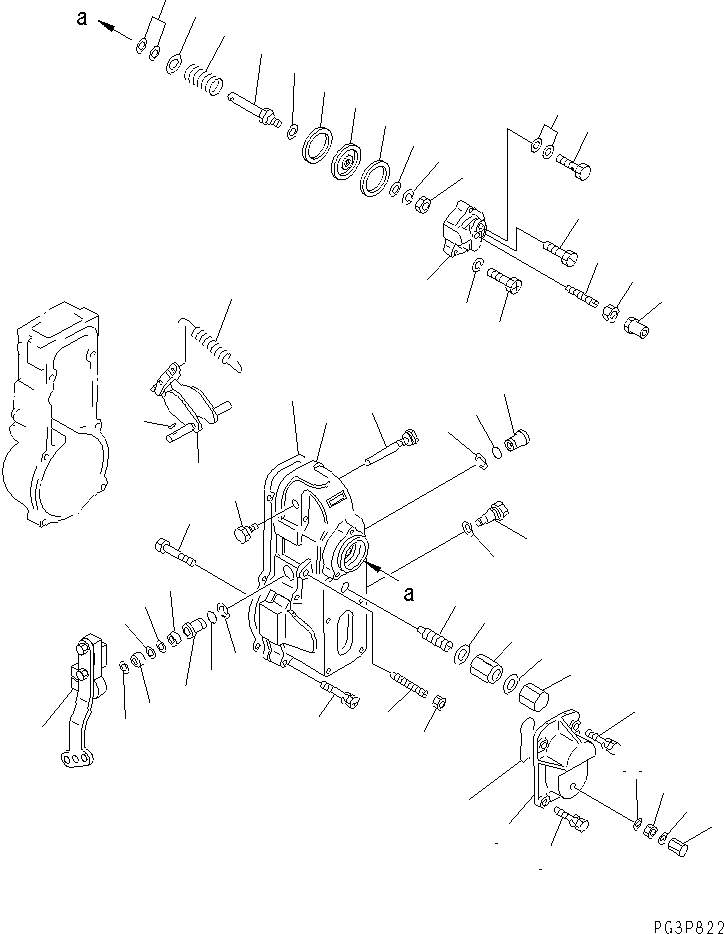 a

a

PG3P822