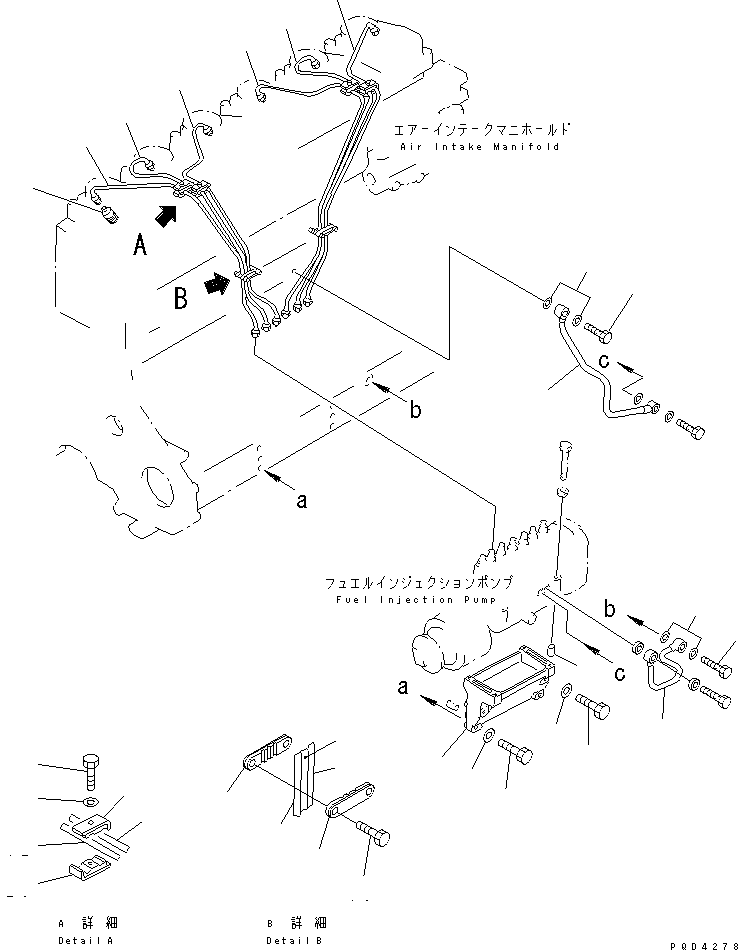 エアーインテークマニホールド
Air Intake Manifold

A

B

c

b

a

フュエルインジェクションポンプ
Fuel Injection Pump

b

c

a

A 詳細
Detail A

B 詳細
Detail B

P0D4278