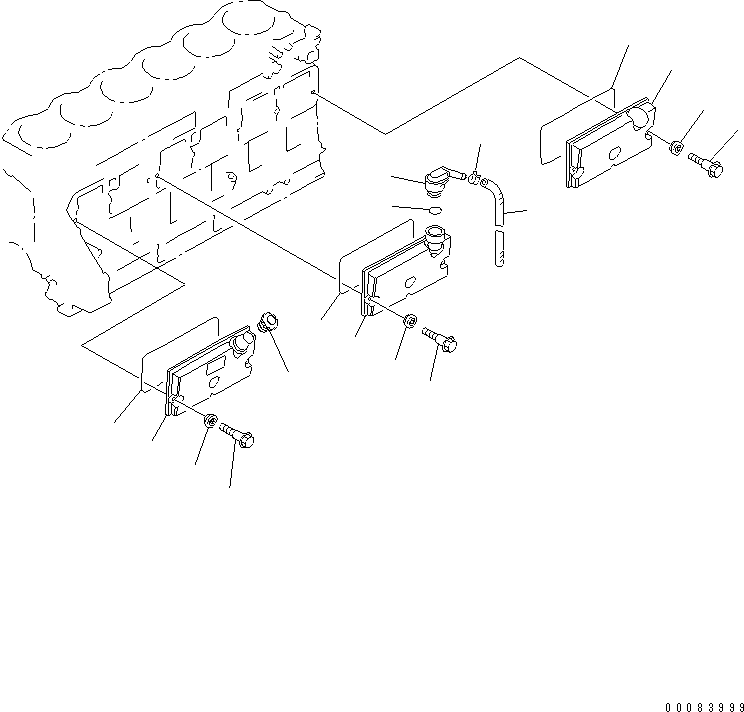 00083999