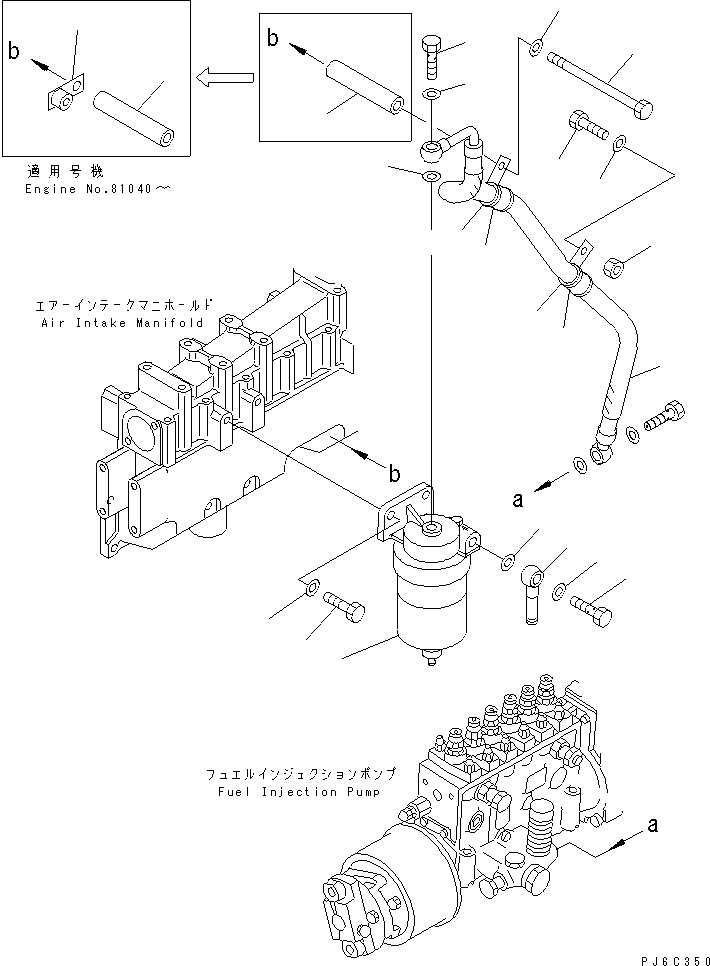 b

b

適用号機
Engine No.81040～

エアーインテークマニホールド
Air Intake Manifold

b

a

フュエルインジェクションポンプ
Fuel Injection Pump

a

PJ6C350