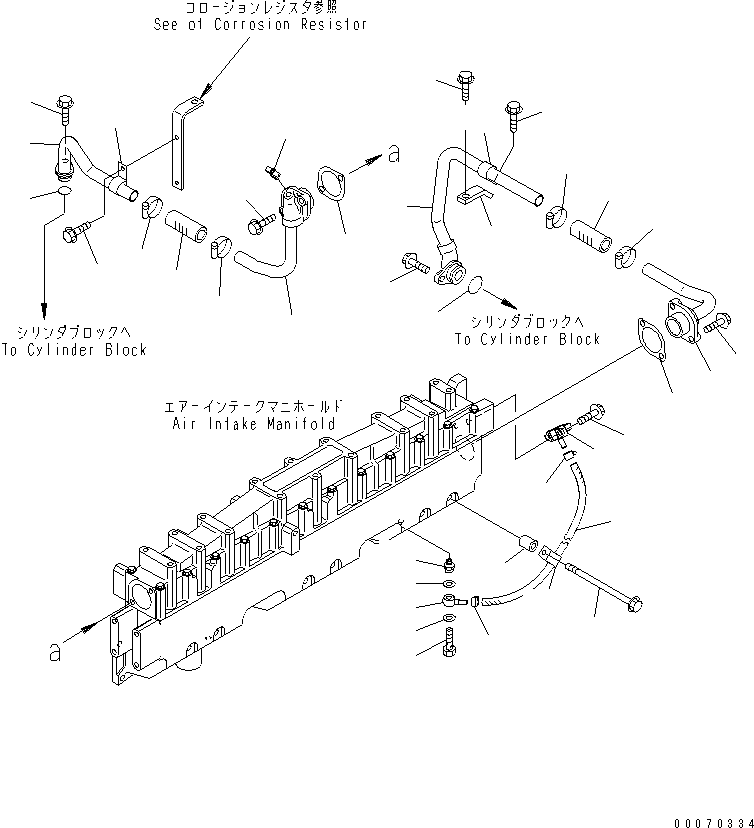 コロージョンレジスタ参照
See of Corrosion Resistor

a

シリンダブロックへ
To Cylinder Block

シリンダブロックへ
To Cylinder Block

エアーインテークマニホールド
Air Intake Manifold

a

00070334