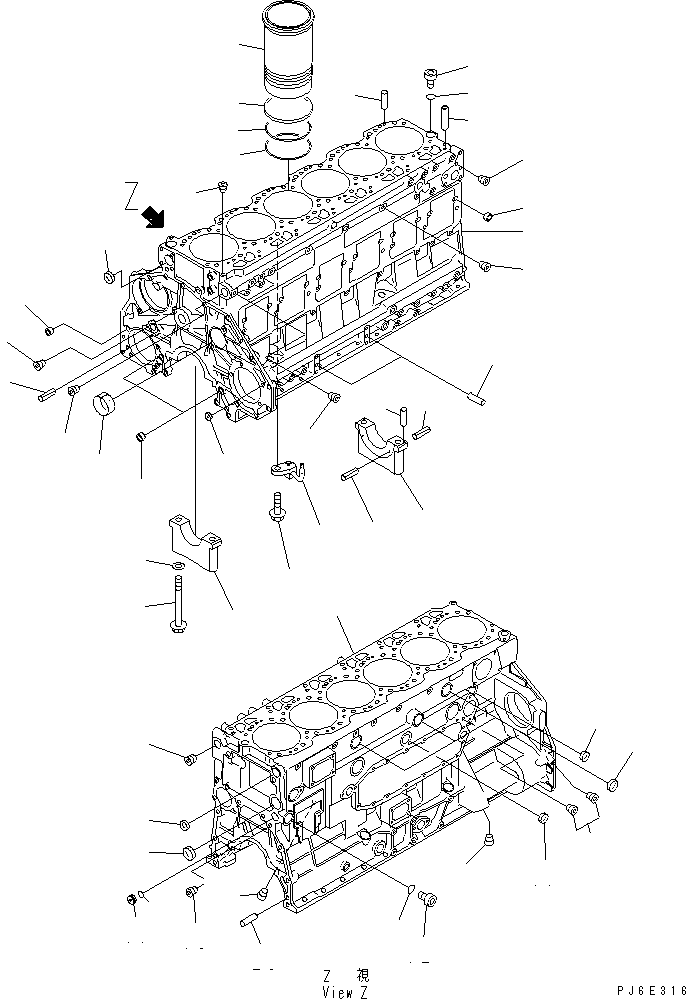 Z

Z 視
View Z

PJ6E316