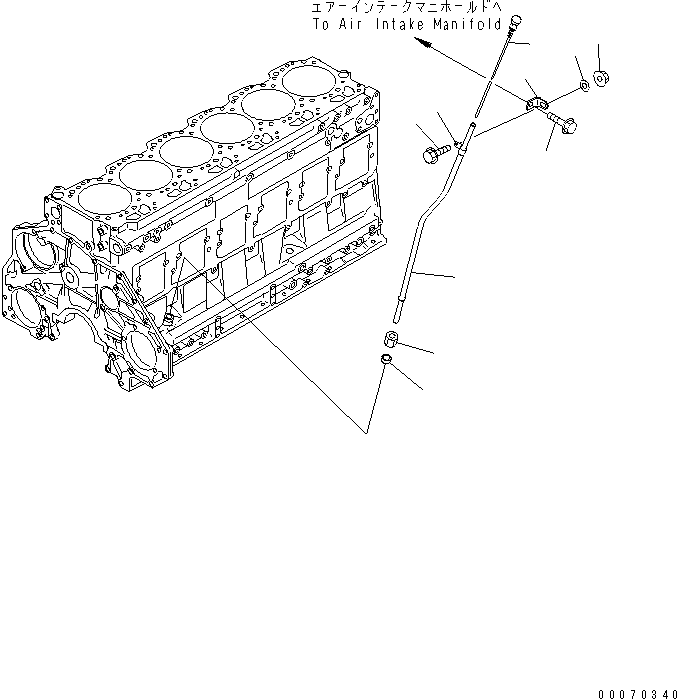 エアーインテークマニホールドへ
To Air Intake Manifold

00070340