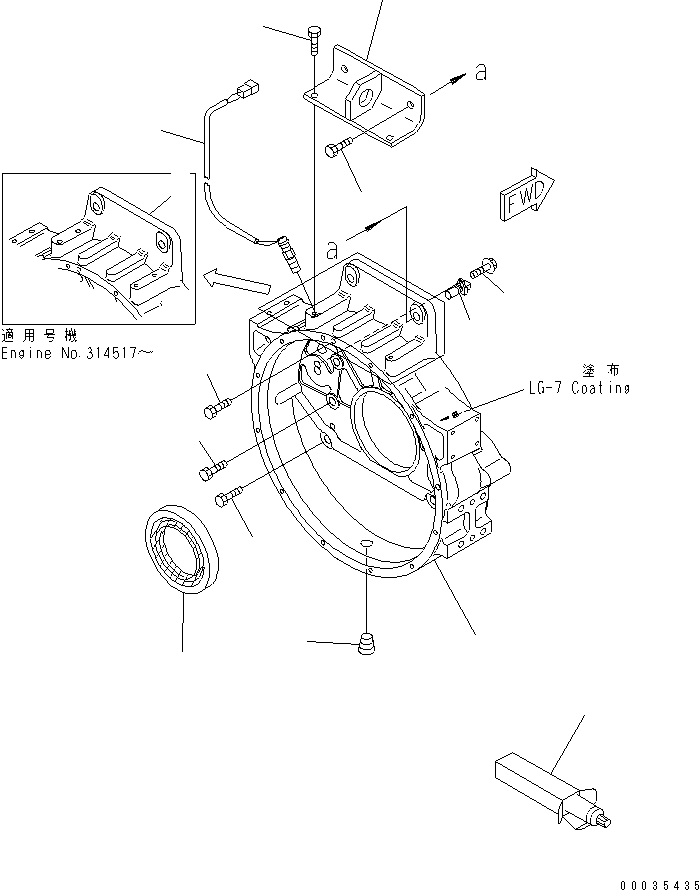 a

FWD

a

適用号機
Engine No.314517~

塗布
LG-7 Coating

00035435